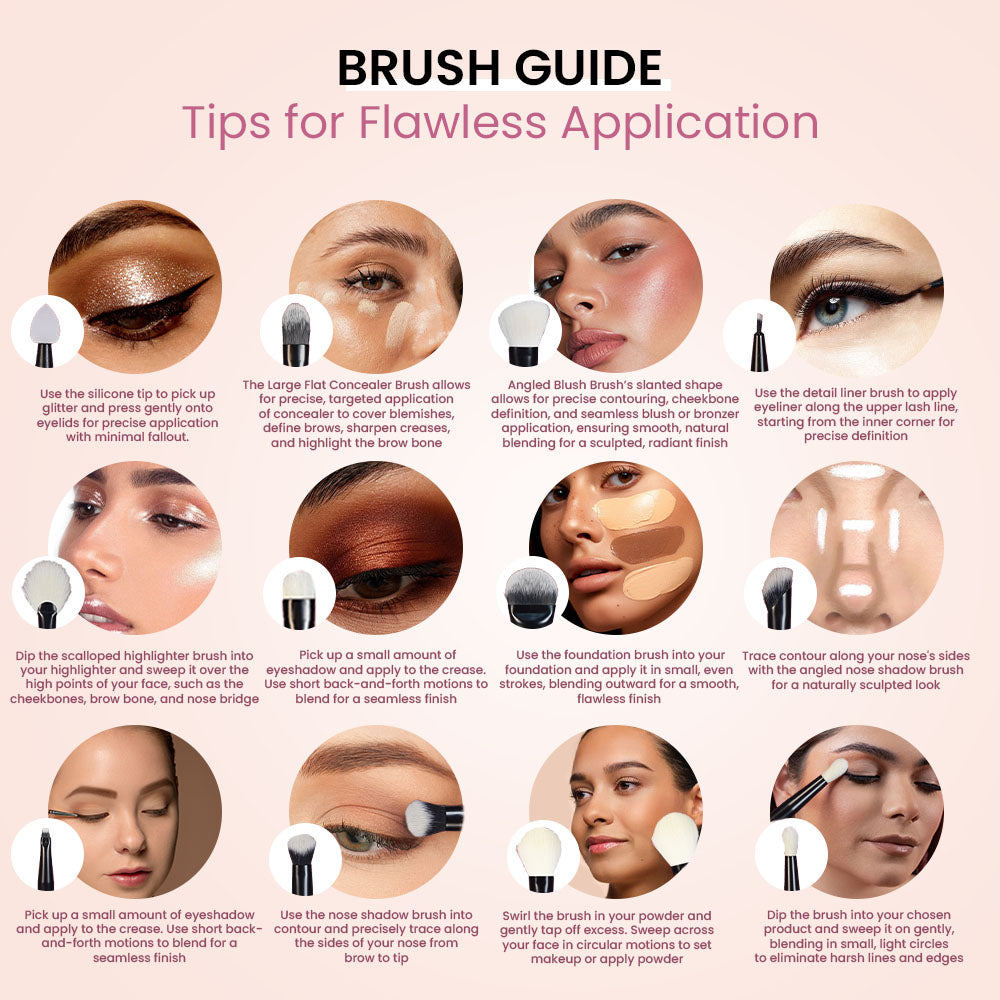 BRUSH GUIDE
Tips for Flawless Application

Use the silicone tip to pick up glitter and press gently onto eyelids for precise application with minimal fallout.

The Large Flat Concealer Brush allows for precise, targeted application of concealer to cover blemishes, define brows, sharpen creases, and highlight the brow bone

Angled Blush Brush's slanted shape allows for precise contouring, cheekbone definition, and seamless blush or bronzer application, ensuring smooth, natural blending for a sculpted, radiant finish

Use the detail liner brush to apply eyeliner along the upper lash line, starting from the inner corner for precise definition

Dip the scalloped highlighter brush into your highlighter and sweep it over the high points of your face, such as the cheekbones, brow bone, and nose bridge

Pick up a small amount of eyeshadow and apply to the crease. Use short back-and-forth motions to blend for a seamless finish

Use the foundation brush into your foundation and apply it in small, even strokes, blending outward for a smooth, flawless finish

Trace contour along your nose's sides with the angled nose shadow brush for a naturally sculpted look

Pick up a small amount of eyeshadow and apply to the crease. Use short back-and-forth motions to blend for a seamless finish

Use the nose shadow brush into contour and precisely trace along the sides of your nose from brow to tip

Swirl the brush in your powder and gently tap off excess. Sweep across your face in circular motions to set makeup or apply powder

Dip the brush into your chosen product and sweep it on gently, blending in small, light circles to eliminate harsh lines and edges