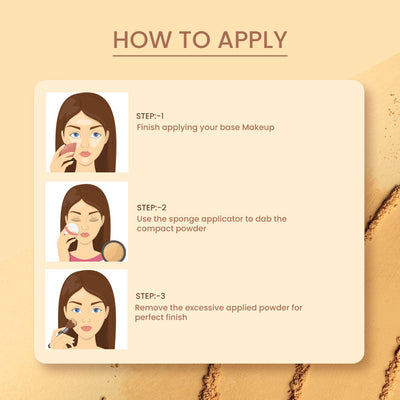 HOW TO APPLY

STEP:-1
Finish applying your base Makeup

STEP:-2
Use the sponge applicator to dab the compact powder

STEP:-3
Remove the excessive applied powder for perfect finish