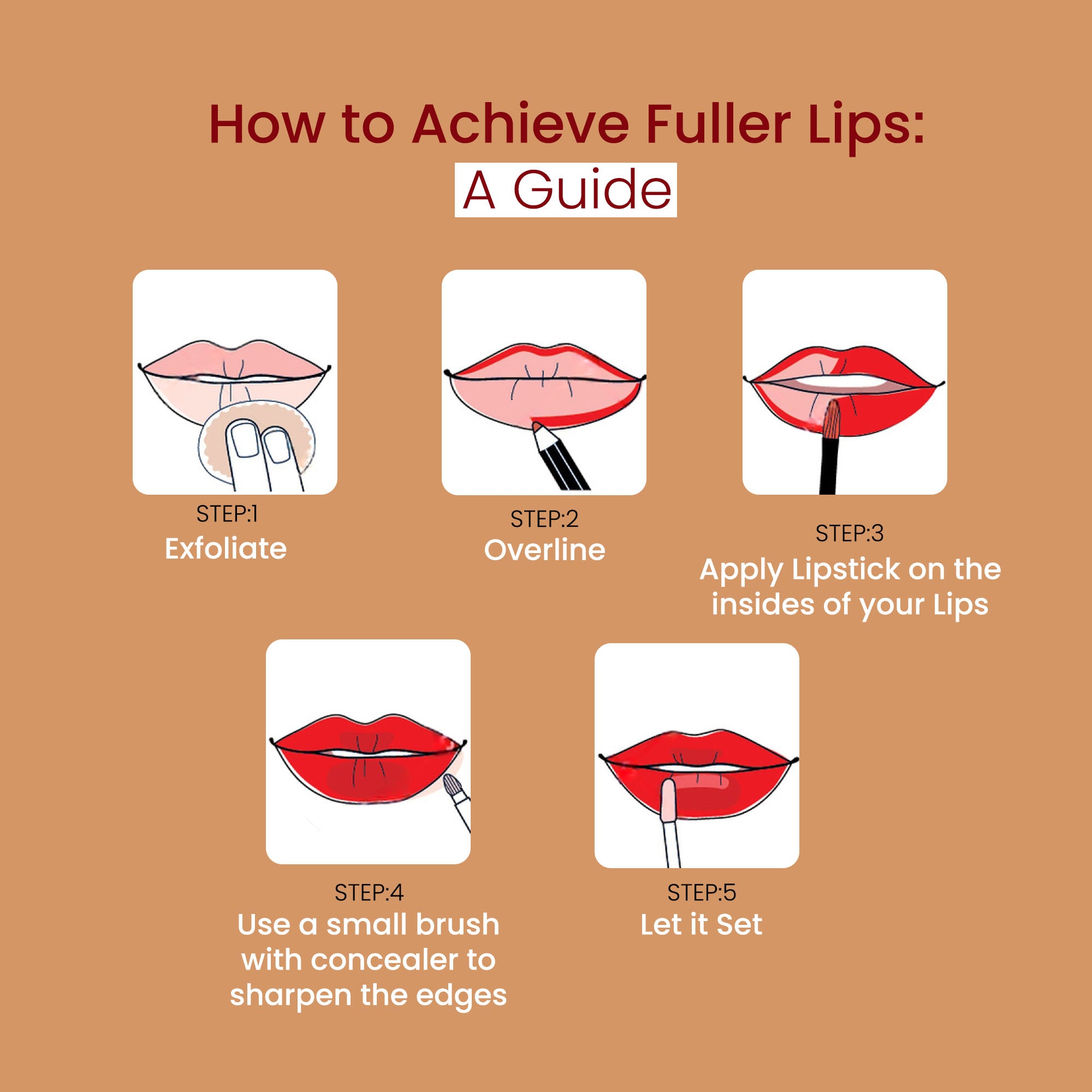 How to Achieve Fuller Lips:
A Guide

STEP:1
Exfoliate

STEP:2
Overline

STEP:3
Apply Lipstick on the insides of your Lips

STEP:4
Use a small brush with concealer to sharpen the edges

STEP:5
Let it Set